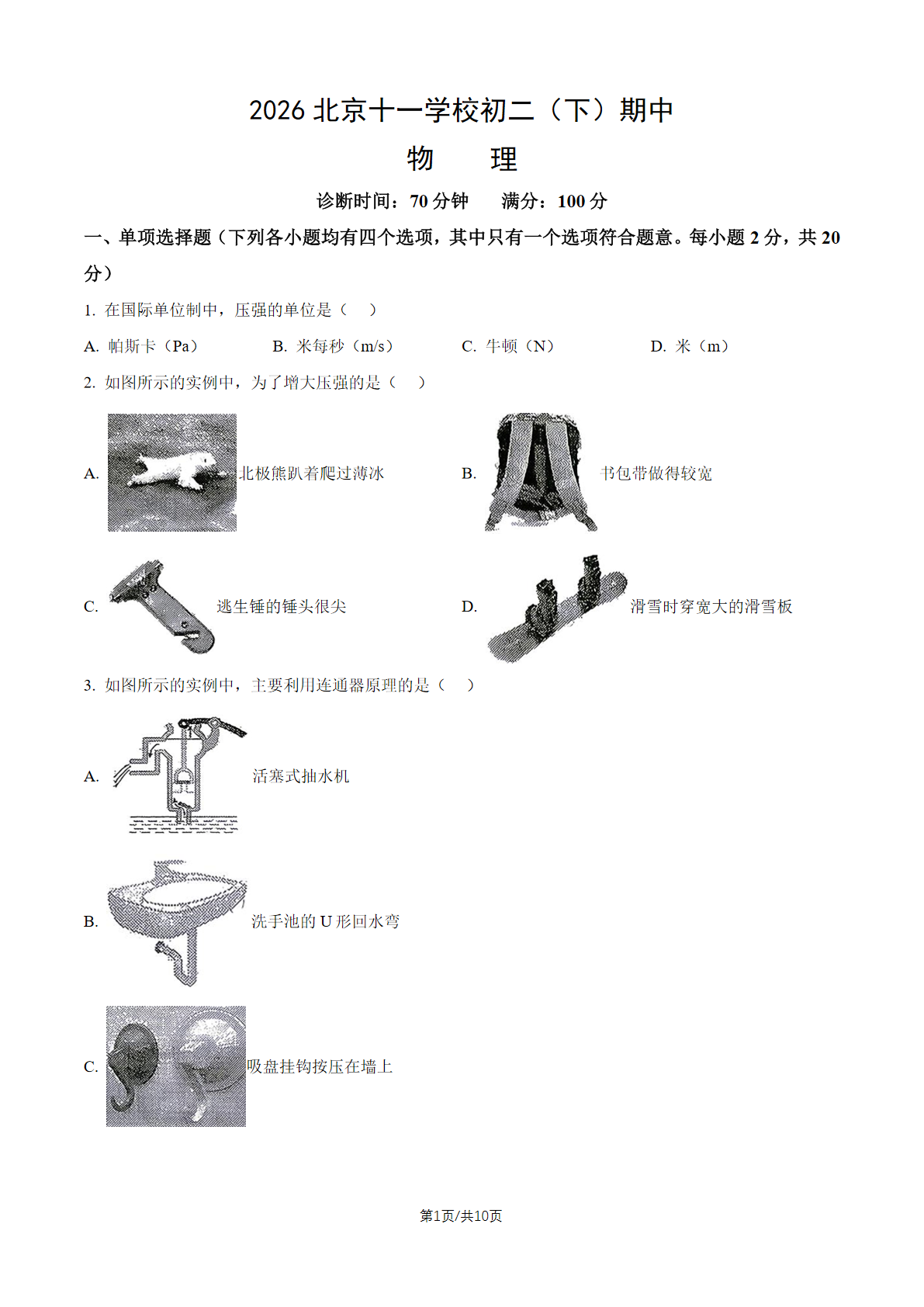 2026 北京十一学校初二（下）期中

物　　理

诊断时间：70 分钟　　满分：100 分

一、单项选择题（下列各小题均有四个选项，其中只有一个选项符合题意。每小题 2 分，共 20 分）

1. 在国际单位制中，压强的单位是（　）

A. 帕斯卡（Pa）　B. 米每秒（m/s）　C. 牛顿（N）　D. 米（m）

2. 如图所示的实例中，为了增大压强的是（　）

A. 北极熊趴着爬过薄冰

B. 书包带做得较宽

C. 逃生锤的锤头很尖

D. 滑雪时穿宽大的滑雪板

3. 如图所示的实例中，主要利用连通器原理的是（　）

A. 活塞式抽水机

B. 洗手池的 U 形回水弯

C. 吸盘挂钩按压在墙上

第1页/共10页