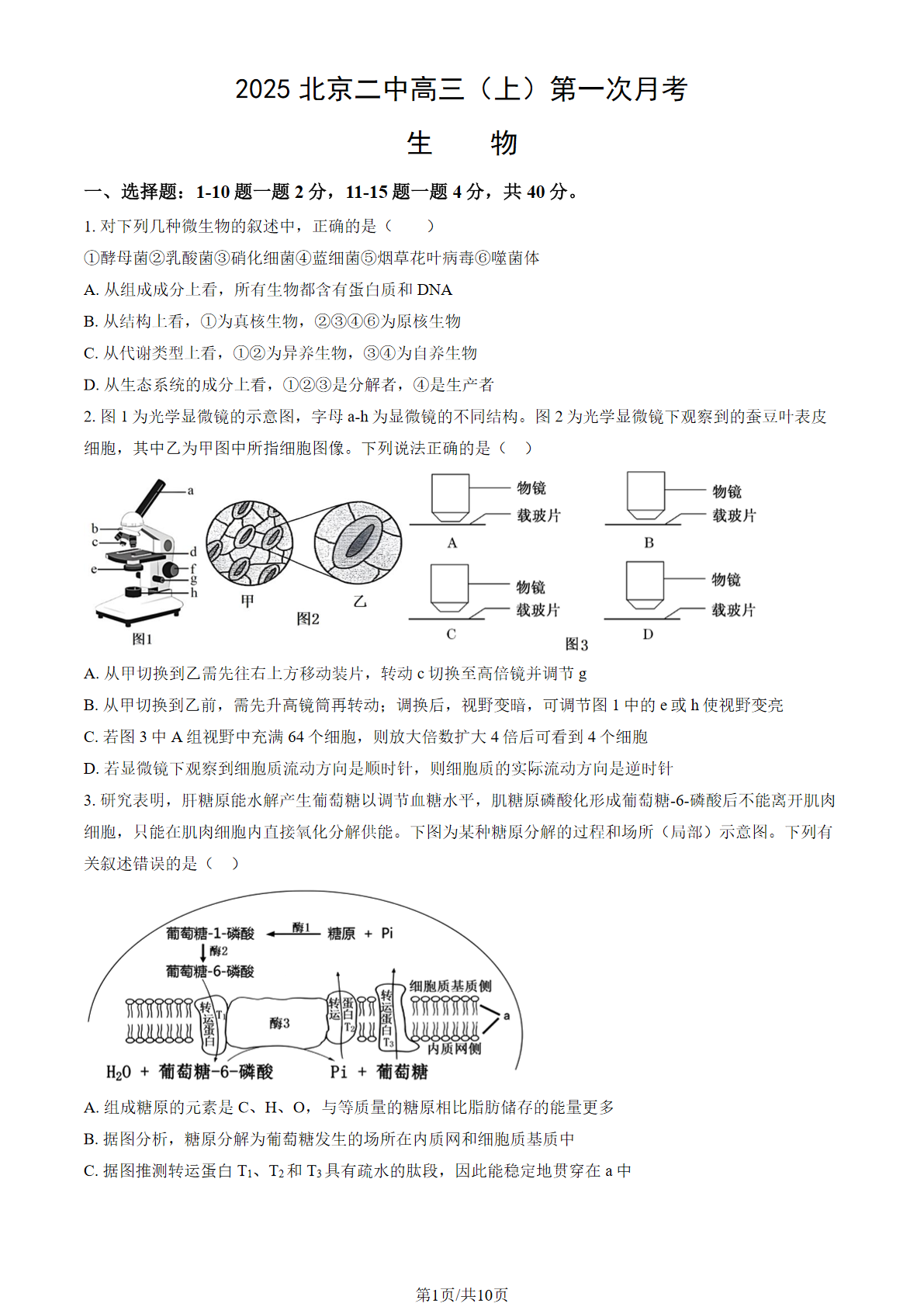 2025 北京二中高三（上）第一次月考

生　　物

一、选择题：1-10 题一题 2 分，11-15 题一题 4 分，共 40 分。

1. 对下列几种微生物的叙述中，正确的是（　　）

①酵母菌②乳酸菌③硝化细菌④蓝细菌⑤烟草花叶病毒⑥噬菌体

A. 从组成成分上看，所有生物都含有蛋白质和 DNA

B. 从结构上看，①为真核生物，②③④⑥为原核生物

C. 从代谢类型上看，①②为异养生物，③④为自养生物

D. 从生态系统的成分上看，①②③是分解者，④是生产者

2. 图 1 为光学显微镜的示意图，字母 a-h 为显微镜的不同结构。图 2 为光学显微镜下观察到的蚕豆叶表皮细胞，其中乙为甲图中所指细胞图像。下列说法正确的是（　）

a b c d e f g h 图1 甲 乙 图2 物镜 载玻片 A 物镜 载玻片 B 物镜 载玻片 C 物镜 载玻片 D 图3

A. 从甲切换到乙需先往右上方移动装片，转动 c 切换至高倍镜并调节 g

B. 从甲切换到乙前，需先升高镜筒再转动；调换后，视野变暗，可调节图 1 中的 e 或 h 使视野变亮

C. 若图 3 中 A 组视野中充满 64 个细胞，则放大倍数扩大 4 倍后可看到 4 个细胞

D. 若显微镜下观察到细胞质流动方向是顺时针，则细胞质的实际流动方向是逆时针

3. 研究表明，肝糖原能水解产生葡萄糖以调节血糖水平，肌糖原磷酸化形成葡萄糖-6-磷酸后不能离开肌肉细胞，只能在肌肉细胞内直接氧化分解供能。下图为某种糖原分解的过程和场所（局部）示意图。下列有关叙述错误的是（　）

葡萄糖-1-磷酸 酶1 糖原 + Pi 酶2 葡萄糖-6-磷酸 细胞质基质侧 转运蛋白 $T_1$ 酶3 转运蛋白 $T_2$ 转运蛋白 $T_3$ a 内质网侧 $H_2O$ + 葡萄糖-6-磷酸 Pi + 葡萄糖

A. 组成糖原的元素是 C、H、O，与等质量的糖原相比脂肪储存的能量更多

B. 据图分析，糖原分解为葡萄糖发生的场所在内质网和细胞质基质中

C. 据图推测转运蛋白 $T_1$、$T_2$ 和 $T_3$ 具有疏水的肽段，因此能稳定地贯穿在 a 中

第1页/共10页