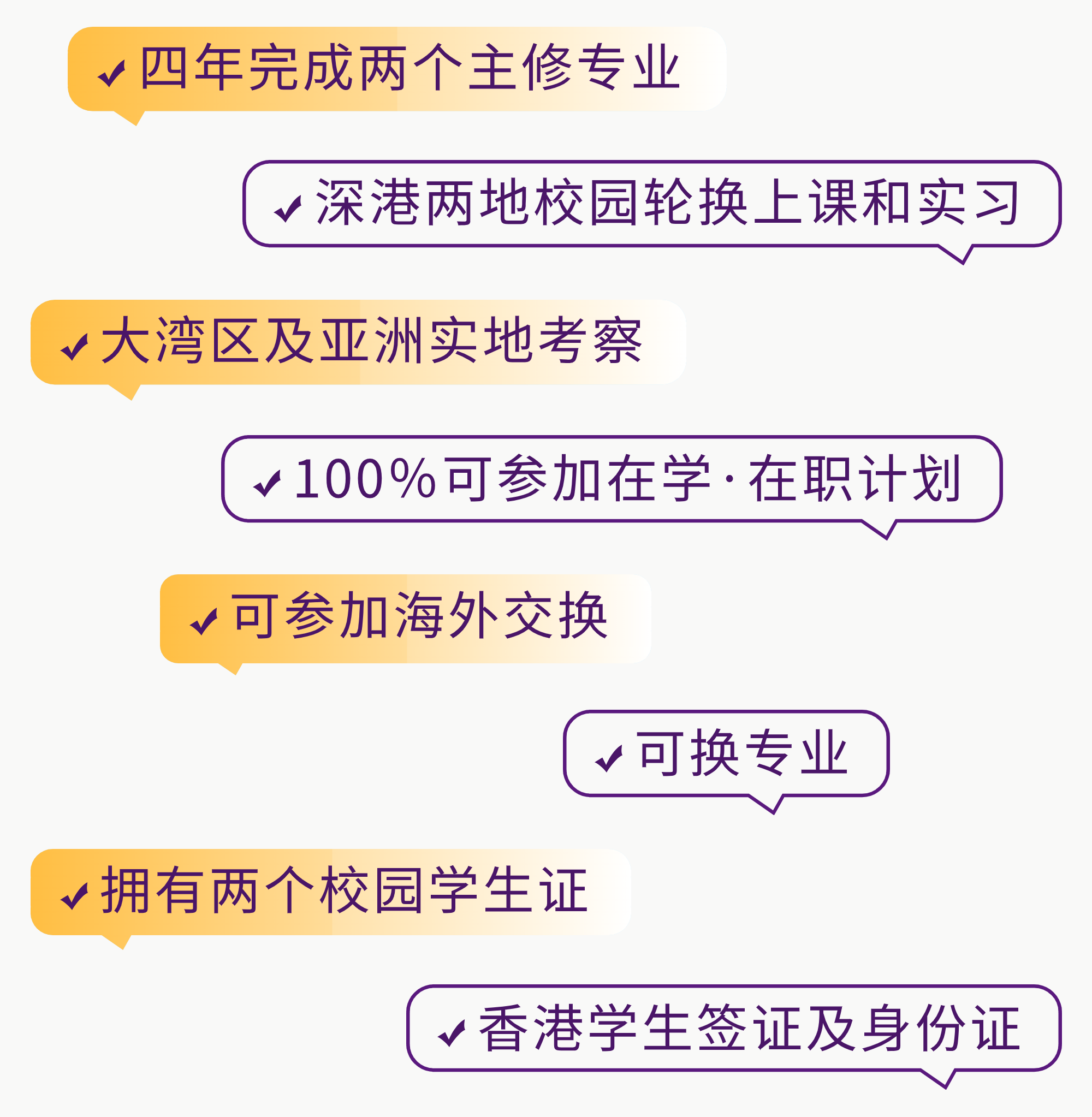 ✓四年完成两个主修专业

✓深港两地校园轮换上课和实习

✓大湾区及亚洲实地考察

✓100%可参加在学·在职计划

✓可参加海外交换

✓可换专业

✓拥有两个校园学生证

✓香港学生签证及身份证